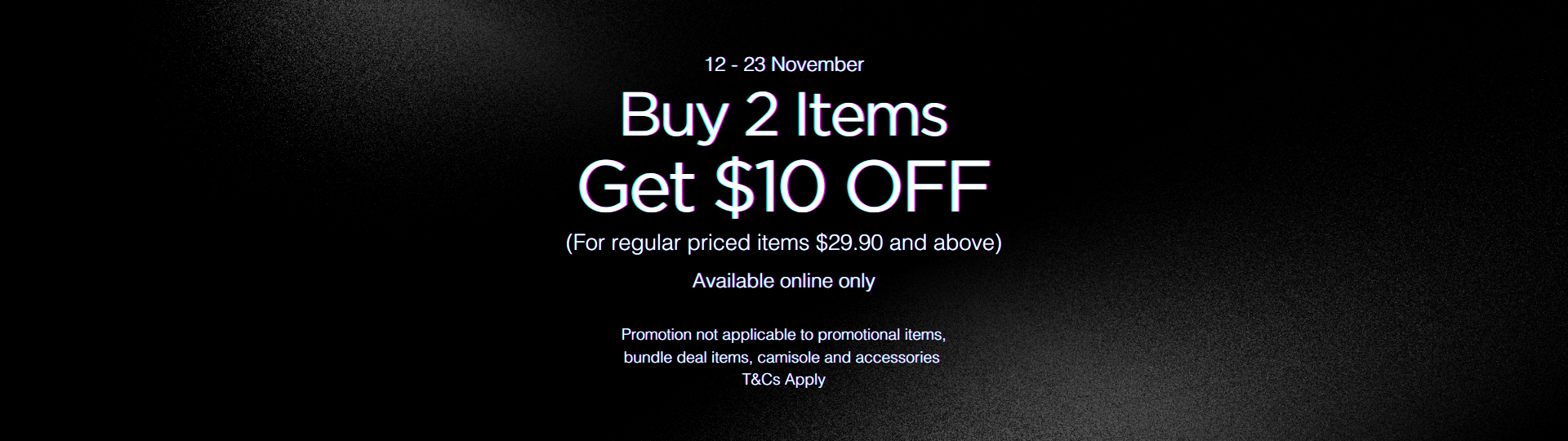 12 - 23 November

Buy 2 Items
Get $10 OFF

(For regular priced items $29.90 and above)

Available online only

Promotion not applicable to promotional items, bundle deal items, camisole and accessories
T&Cs Apply